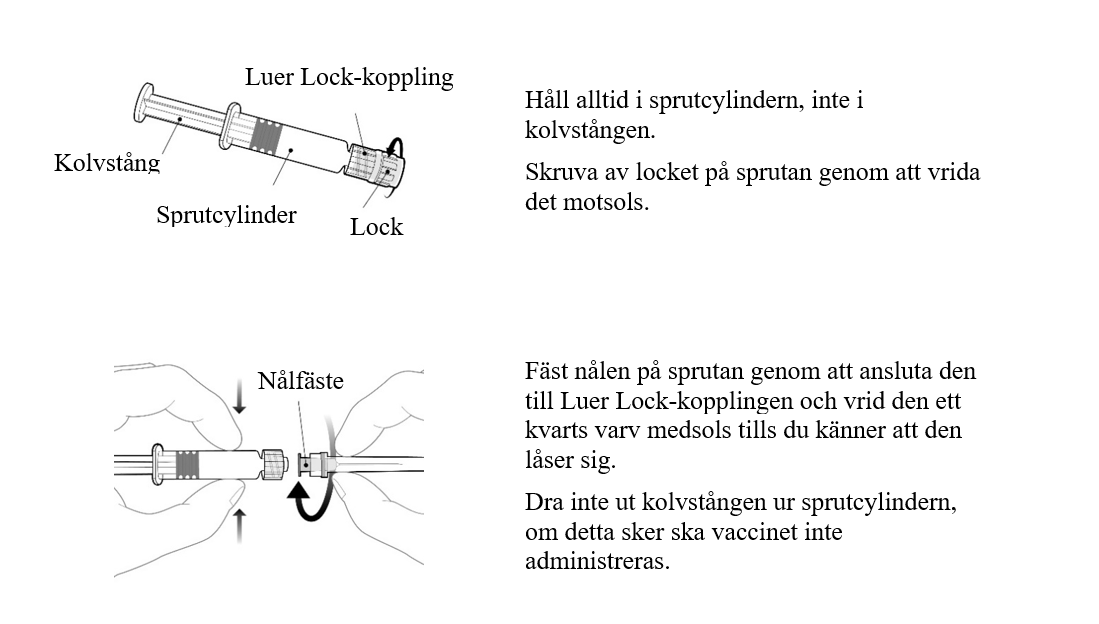 Luer Lock-koppling

Kolvstång

Sprutcylinder

Lock

Håll alltid i sprutcylindern, inte i kolvstången.

Skruva av locket på sprutan genom att vrida det motsols.

Nålfäste

Fäst nålen på sprutan genom att ansluta den till Luer Lock-kopplingen och vrid den ett kvarts varv medsols tills du känner att den låser sig.

Dra inte ut kolvstången ur sprutcylindern, om detta sker ska vaccinet inte administreras.