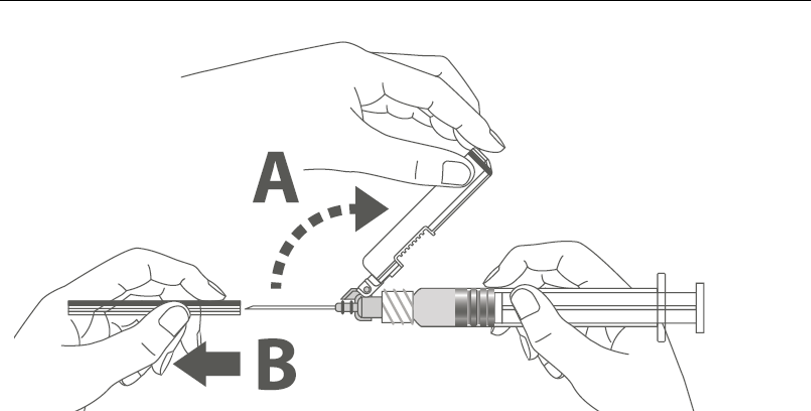 A

B