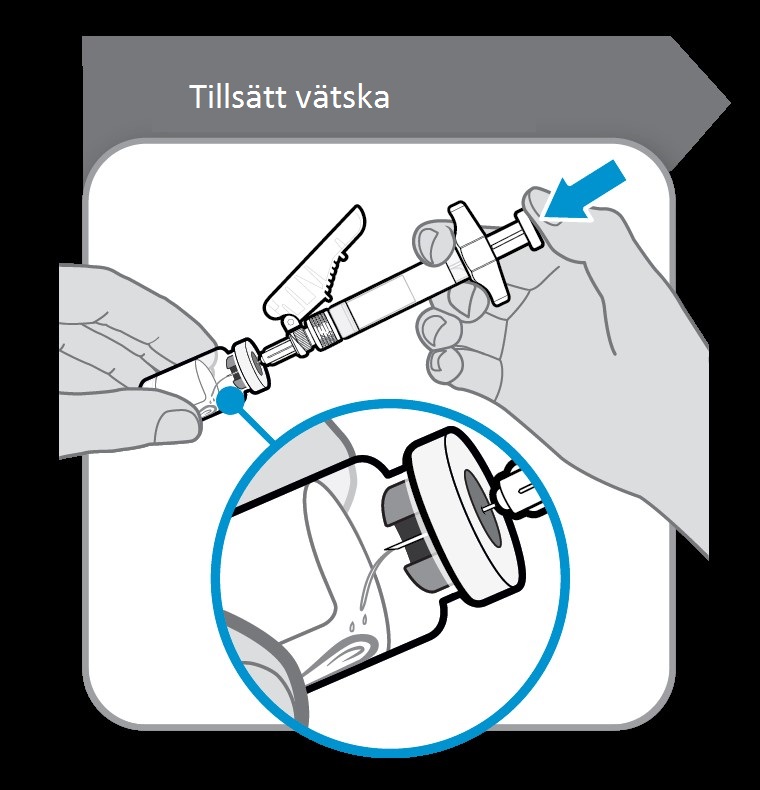 Tillsätt vätska