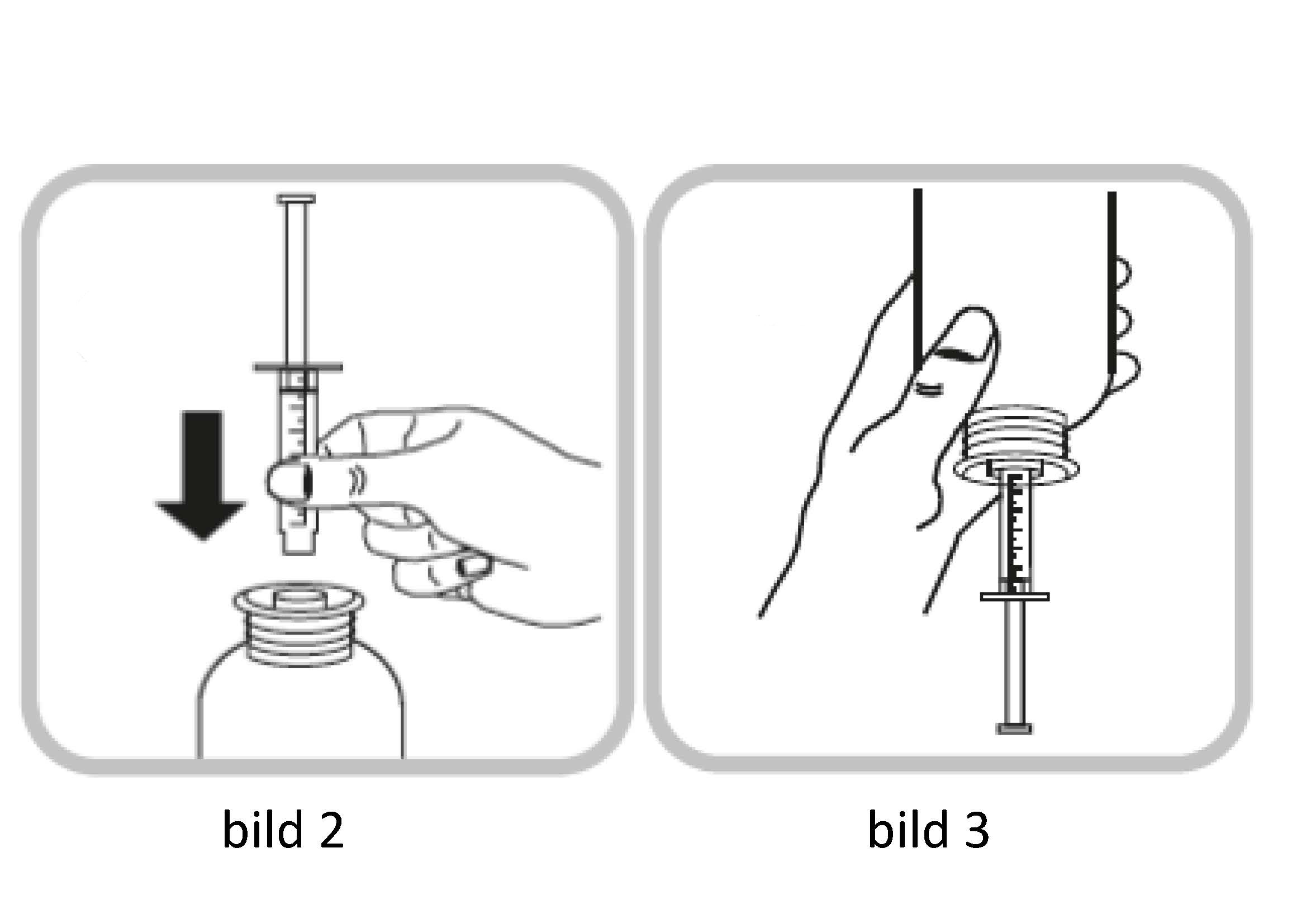 bild 2

bild 3