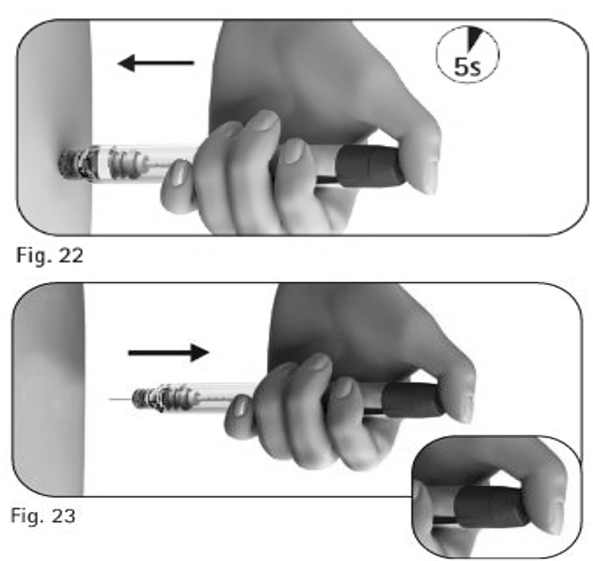 5s

Fig. 22

Fig. 23