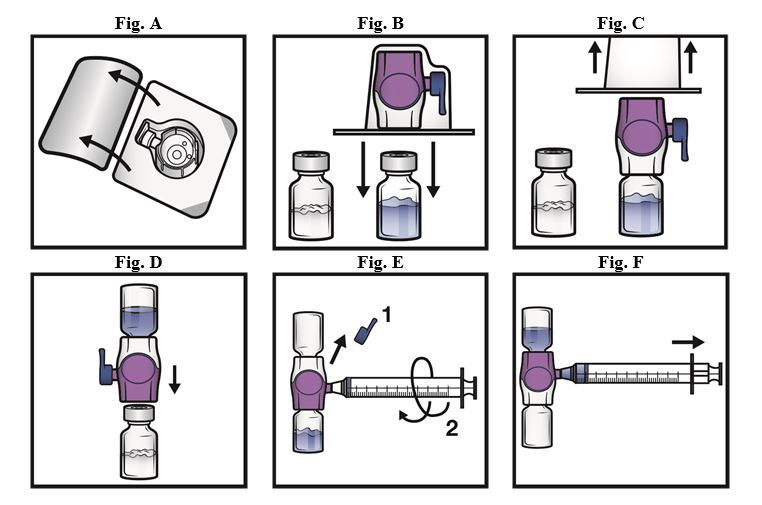 Fig. A

Fig. B

Fig. C

Fig. D

Fig. E

1

2

Fig. F