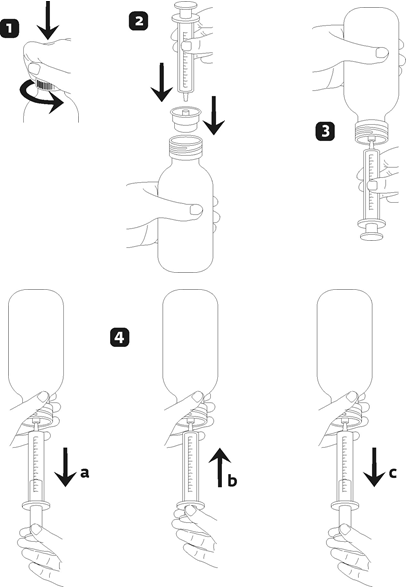 1

2

3

4

a

b

c