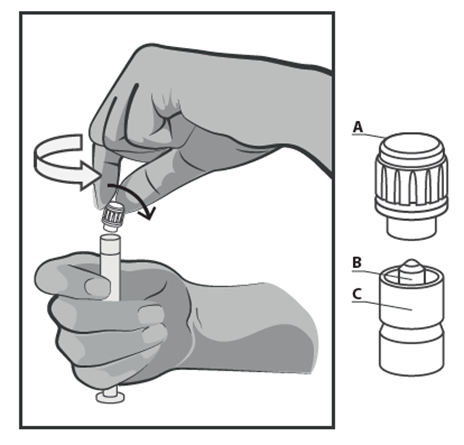 A
B
C