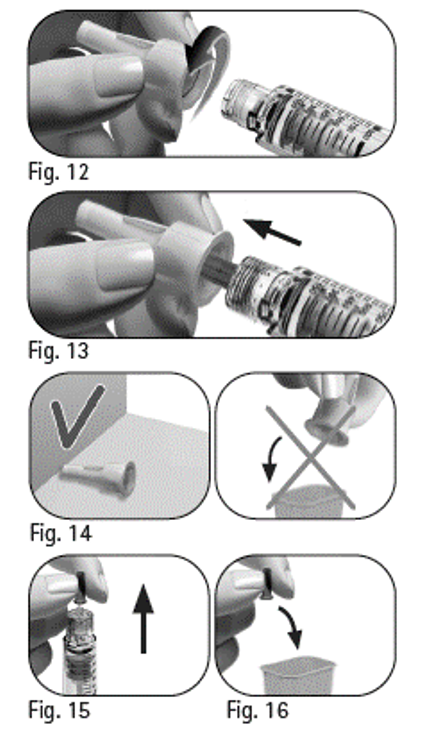 Fig. 12

Fig. 13

Fig. 14

Fig. 15

Fig. 16