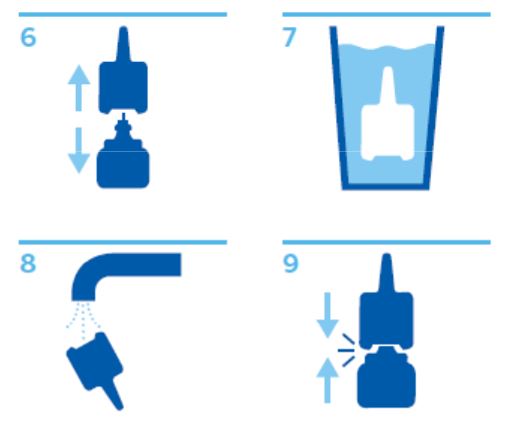 6

7

8

9