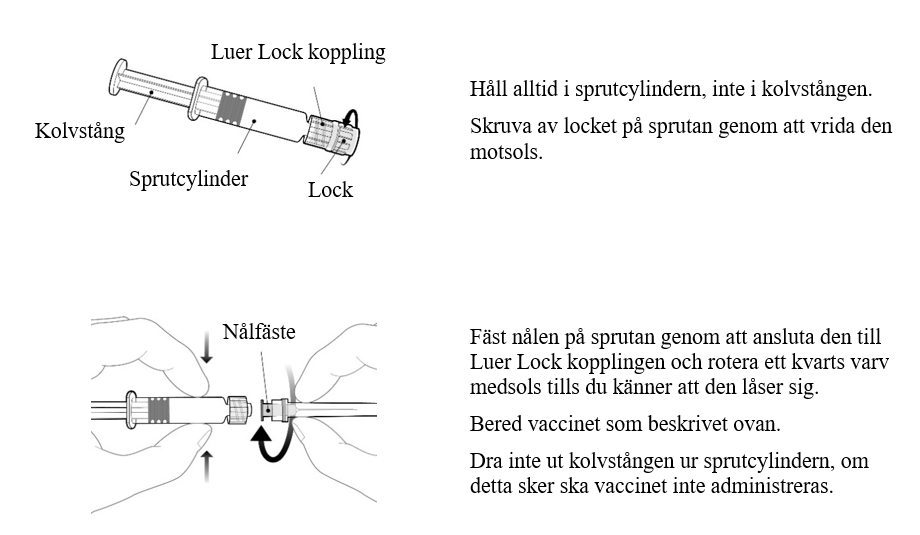 Luer Lock koppling
Kolvstång
Sprutcylinder
Lock

Håll alltid i sprutcylindern, inte i kolvstången.

Skruva av locket på sprutan genom att vrida den motsols.

Nålfäste

Fäst nålen på sprutan genom att ansluta den till Luer Lock kopplingen och rotera ett kvarts varv medsols tills du känner att den låser sig.

Bered vaccinet som beskrivet ovan.

Dra inte ut kolvstången ur sprutcylindern, om detta sker ska vaccinet inte administreras.