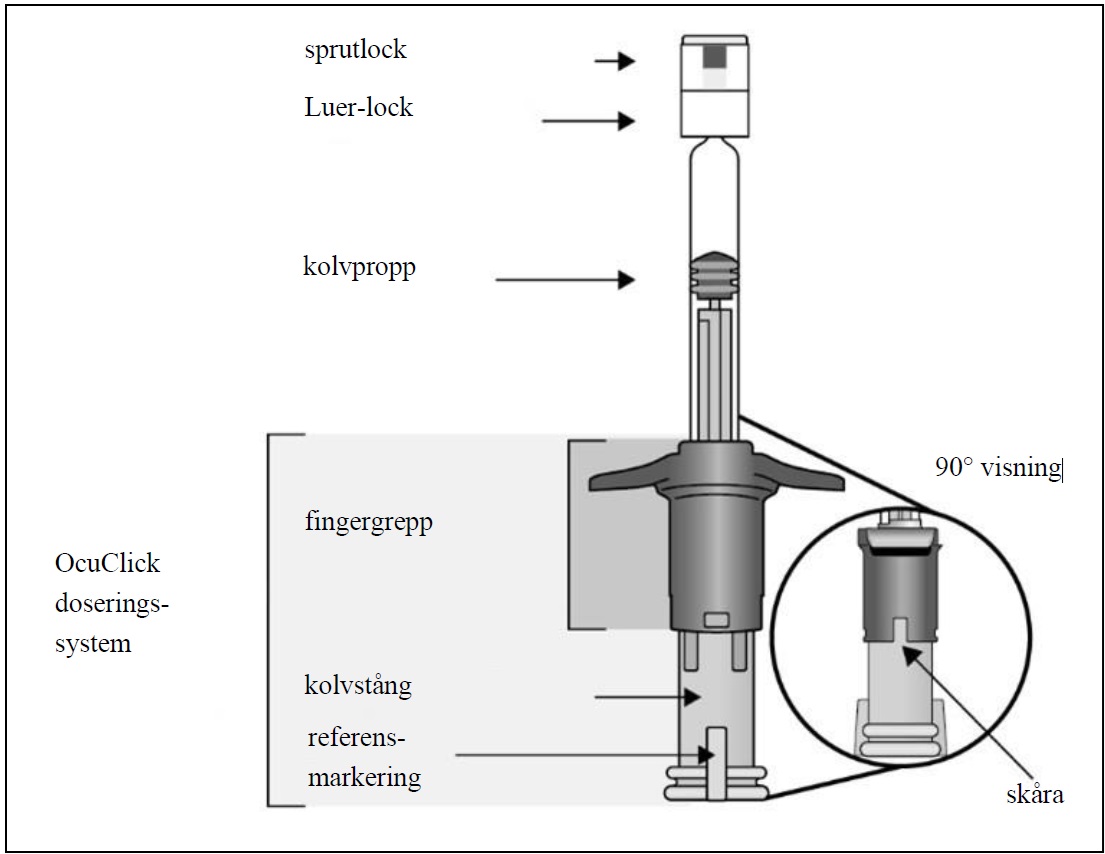 sprutlock
Luer-lock
kolvpropp
90° visning
fingergrepp
OcuClick doserings-system
kolvstång
referens-markering
skåra