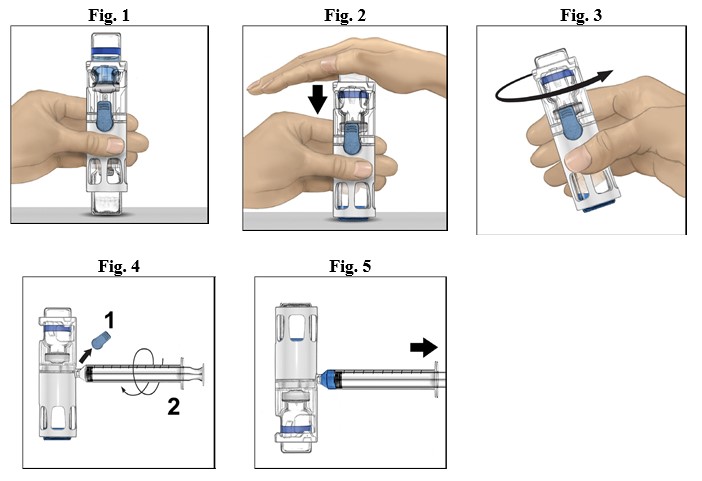 Fig. 1

Fig. 2

Fig. 3

Fig. 4

1

2

Fig. 5