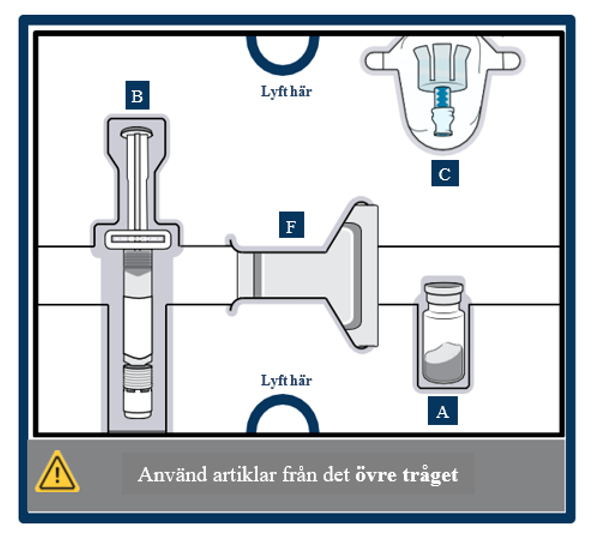 Lyft här

B

C

F

Lyft här

A

Använd artiklar från det övre tråget