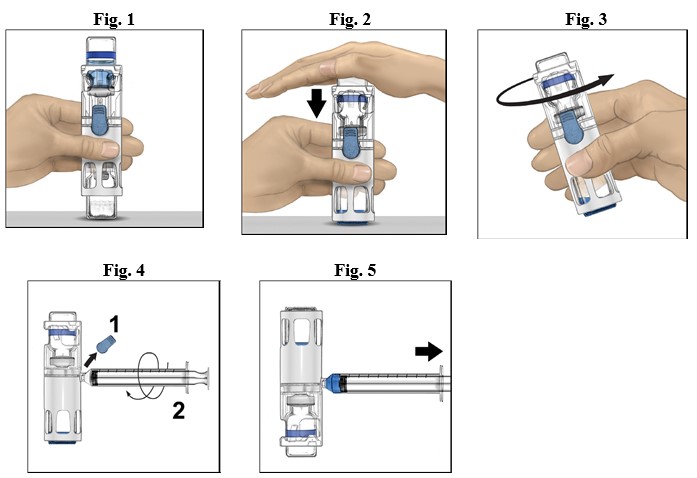 Fig. 1

Fig. 2

Fig. 3

Fig. 4

1

2

Fig. 5