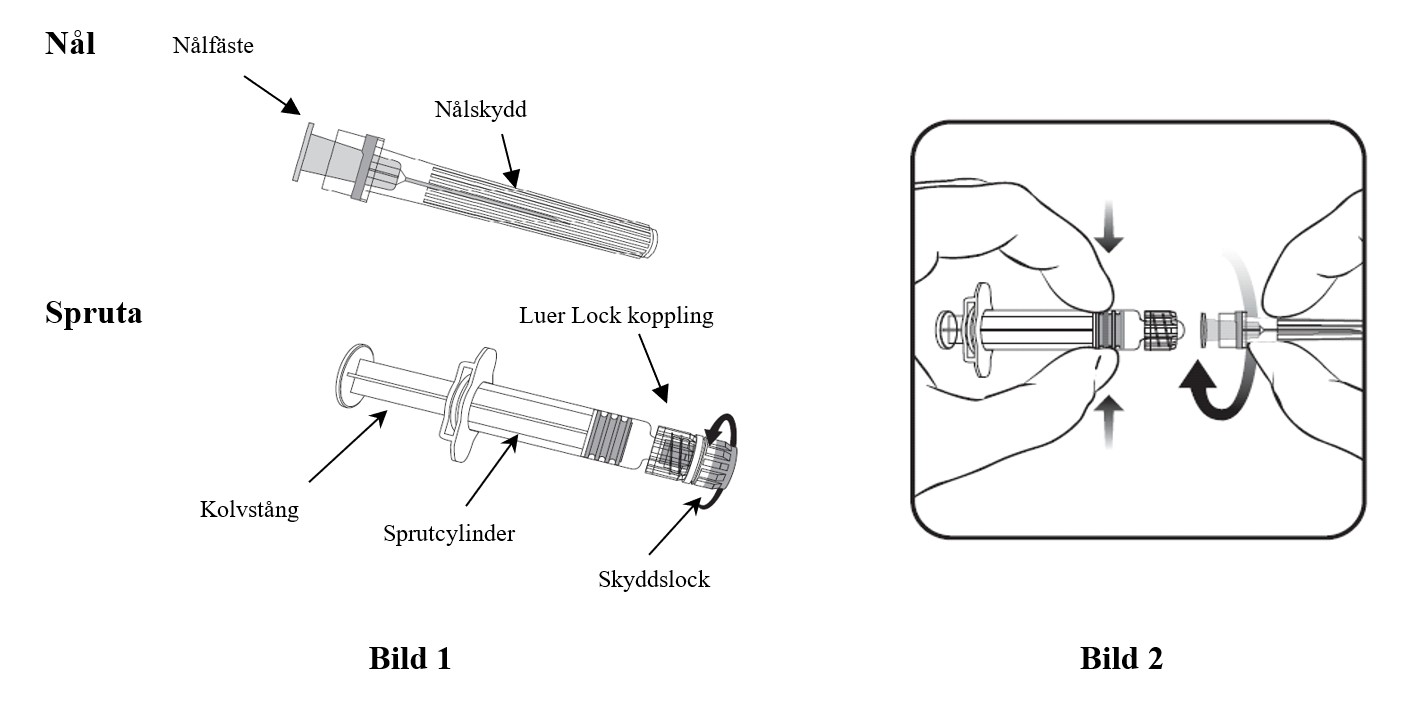 Nål

Nålfäste

Nålskydd

Spruta

Luer Lock koppling

Kolvstång

Sprutcylinder

Skyddslock

Bild 1

Bild 2