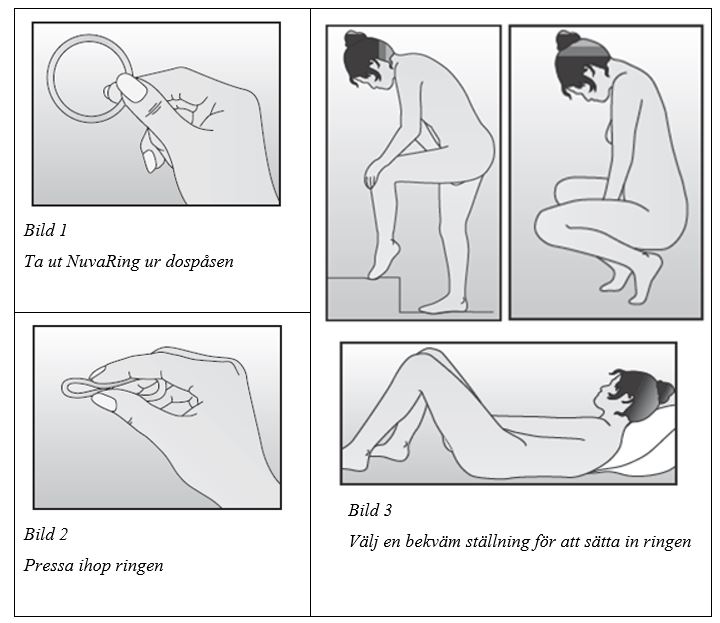 Bild 1

Ta ut NuvaRing ur dospåsen

Bild 2

Pressa ihop ringen

Bild 3

Välj en bekväm ställning för att sätta in ringen