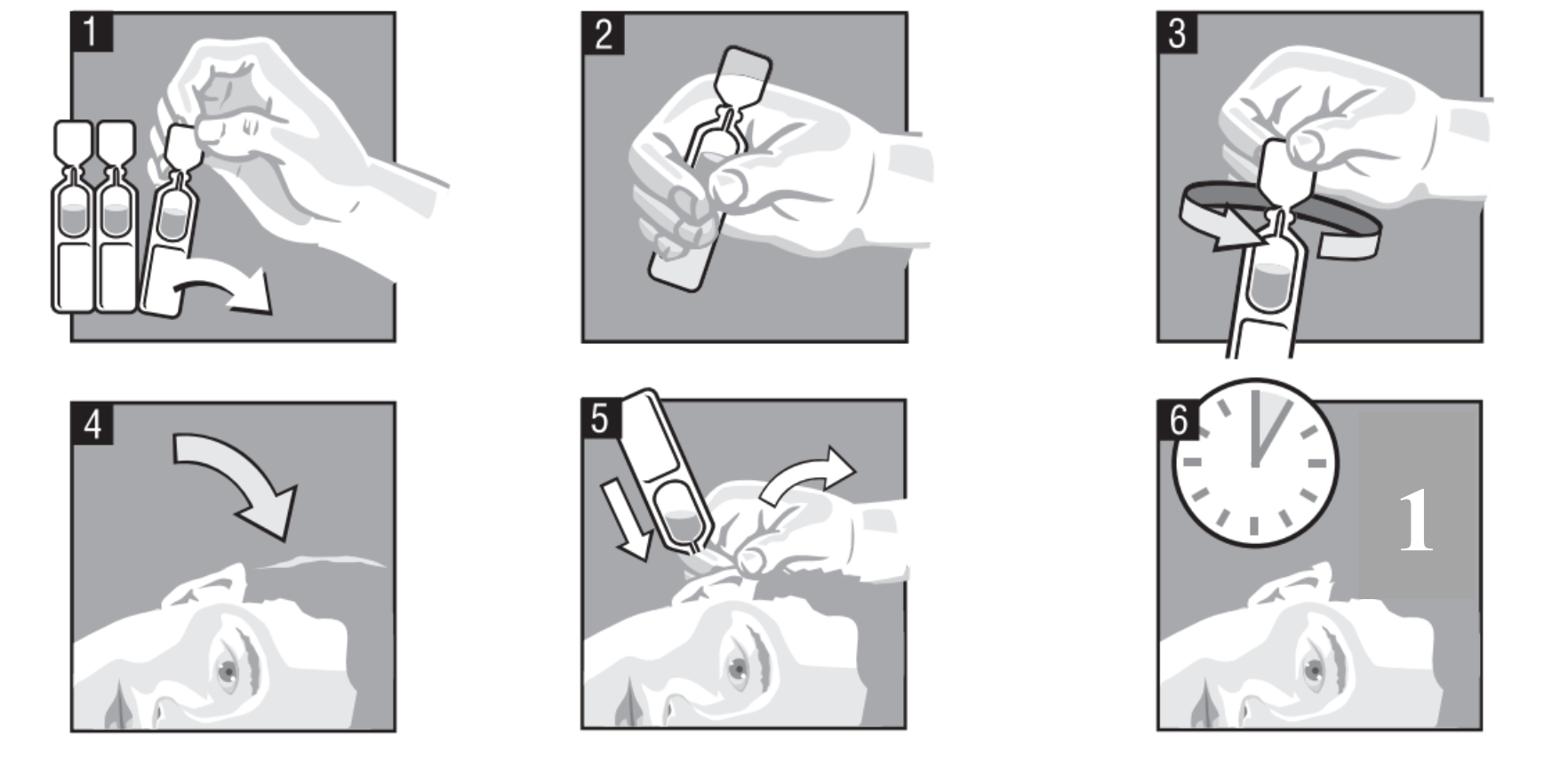 1

2

3

4

5

6

1