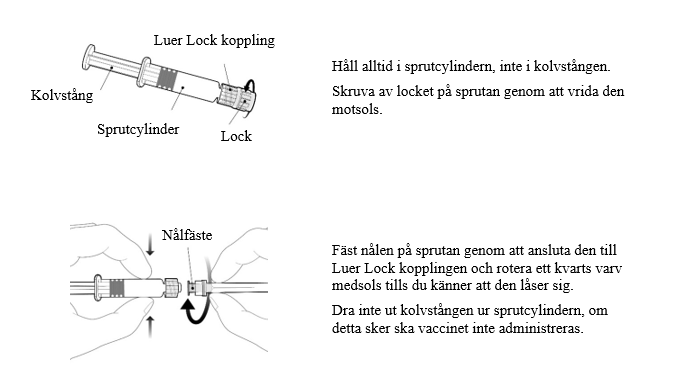 Luer Lock koppling

Kolvstång

Sprutcylinder

Lock

Håll alltid i sprutcylindern, inte i kolvstången.

Skruva av locket på sprutan genom att vrida den motsols.

Nålfäste

Fäst nålen på sprutan genom att ansluta den till Luer Lock kopplingen och rotera ett kvarts varv medsols tills du känner att den låser sig.

Dra inte ut kolvstången ur sprutcylindern, om detta sker ska vaccinet inte administreras.