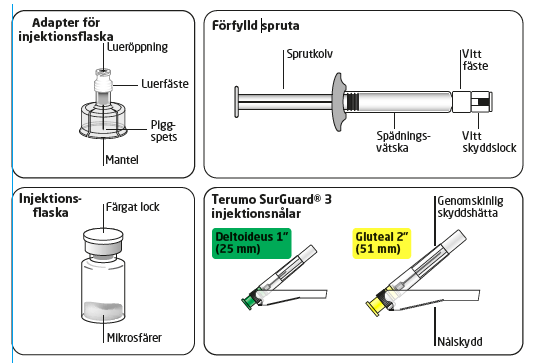 Adapter för injektionsflaska

Lueröppning

Luerfäste

Piggspets

Mantel

Förfylld spruta

Sprutkolv

Vitt fäste

Spädningsvätska

Vitt skyddslock

Injektionsflaska

Färgat lock

Mikrosfärer

Terumo SurGuard® 3 injektionsnålar

Deltoideus 1" (25 mm)

Gluteal 2" (51 mm)

Genomskinlig skyddshätta

Nålskydd