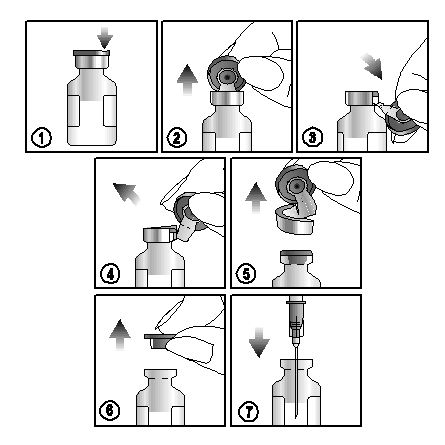 1
2
3
4
5
6
7