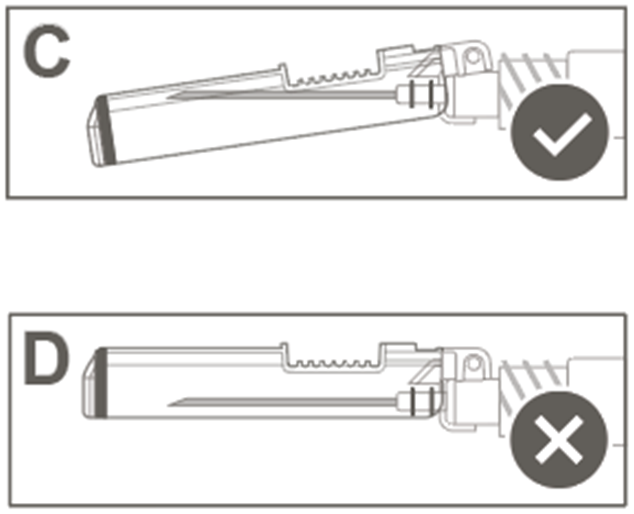 C

D