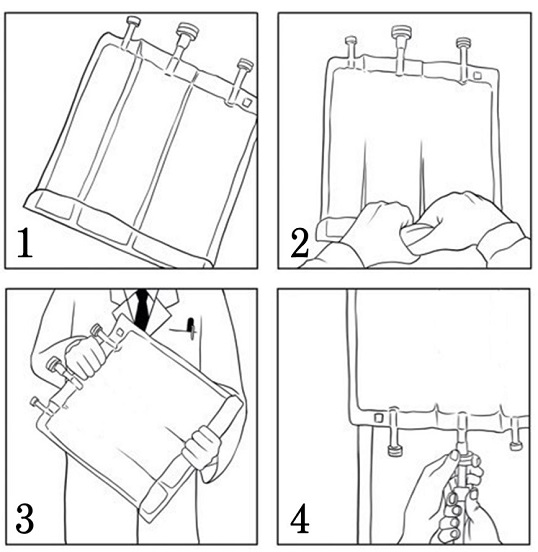 1

2

3

4