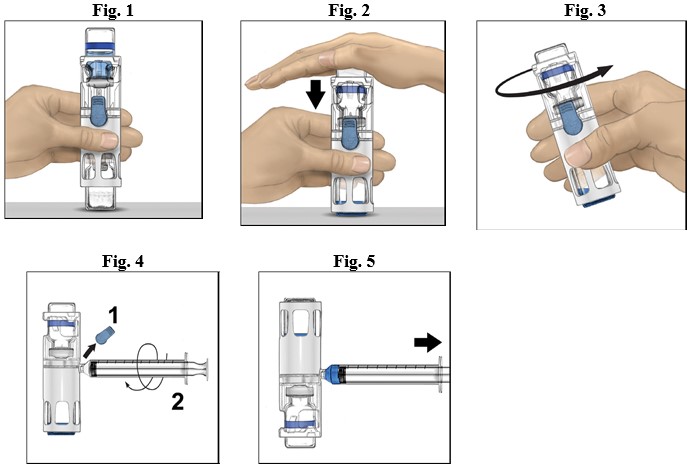 Fig. 1

Fig. 2

Fig. 3

Fig. 4

1

2

Fig. 5