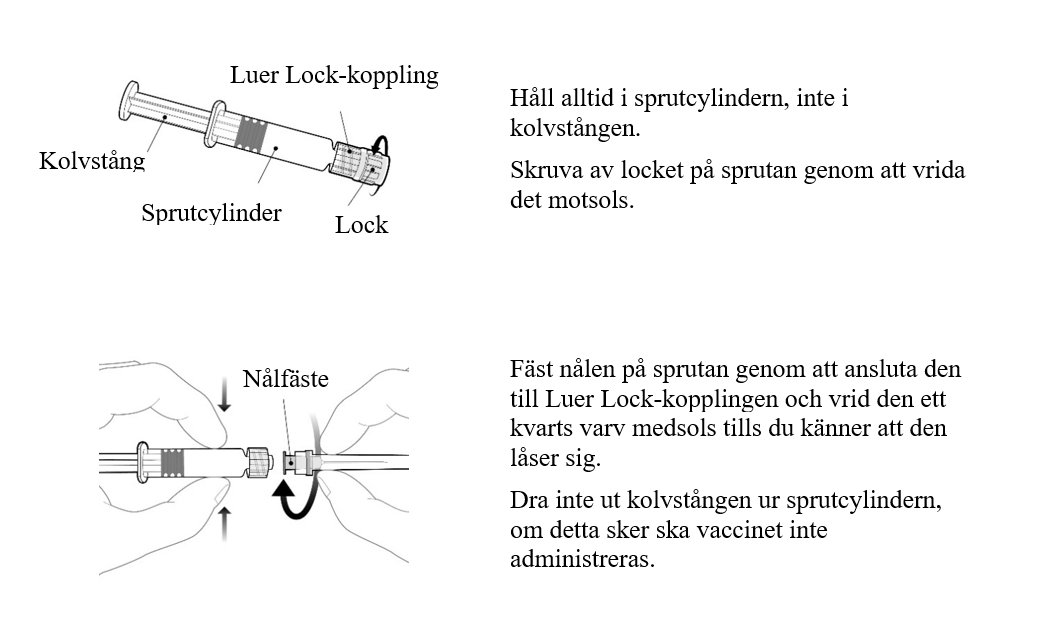 Luer Lock-koppling

Kolvstång

Sprutcylinder

Lock

Håll alltid i sprutcylindern, inte i kolvstången.

Skruva av locket på sprutan genom att vrida det motsols.

Nålfäste

Fäst nålen på sprutan genom att ansluta den till Luer Lock-kopplingen och vrid den ett kvarts varv medsols tills du känner att den låser sig.

Dra inte ut kolvstången ur sprutcylindern, om detta sker ska vaccinet inte administreras.