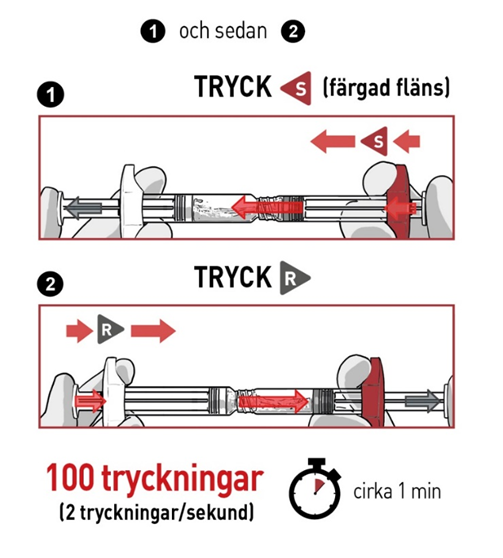 1 och sedan 2

1

TRYCK S (färgad fläns)

S

2

TRYCK R

R

100 tryckningar
(2 tryckningar/sekund)

cirka 1 min