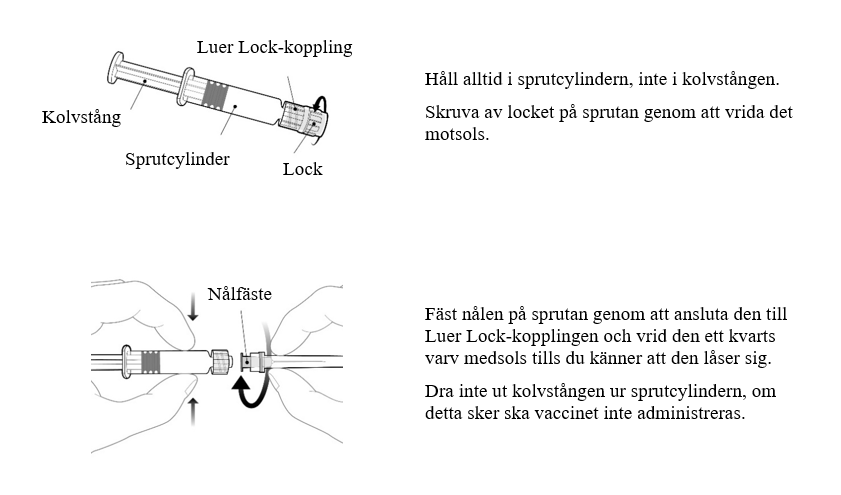 Luer Lock-koppling

Kolvstång

Sprutcylinder

Lock

Håll alltid i sprutcylindern, inte i kolvstången.

Skruva av locket på sprutan genom att vrida det motsols.

Nålfäste

Fäst nålen på sprutan genom att ansluta den till Luer Lock-kopplingen och vrid den ett kvarts varv medsols tills du känner att den låser sig.

Dra inte ut kolvstången ur sprutcylindern, om detta sker ska vaccinet inte administreras.