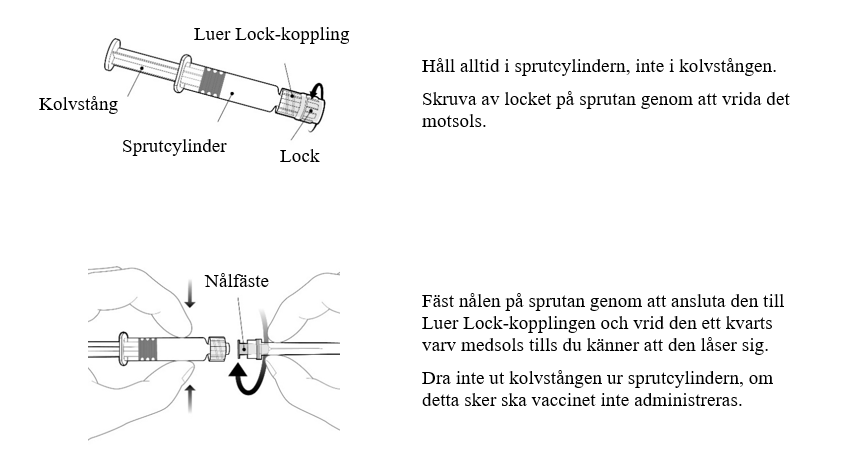 Luer Lock-koppling

Kolvstång

Sprutcylinder

Lock

Håll alltid i sprutcylindern, inte i kolvstången.

Skruva av locket på sprutan genom att vrida det motsols.

Nålfäste

Fäst nålen på sprutan genom att ansluta den till Luer Lock-kopplingen och vrid den ett kvarts varv medsols tills du känner att den låser sig.

Dra inte ut kolvstången ur sprutcylindern, om detta sker ska vaccinet inte administreras.