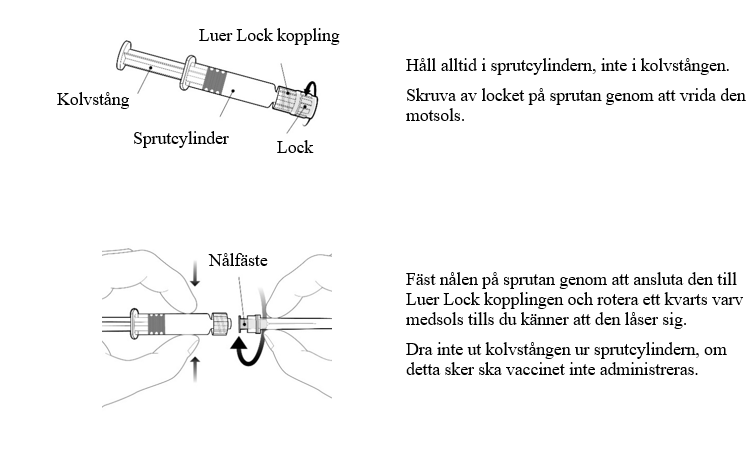 Luer Lock koppling

Kolvstång

Sprutcylinder

Lock

Håll alltid i sprutcylindern, inte i kolvstången.

Skruva av locket på sprutan genom att vrida den motsols.

Nålfäste

Fäst nålen på sprutan genom att ansluta den till Luer Lock kopplingen och rotera ett kvarts varv medsols tills du känner att den låser sig.

Dra inte ut kolvstången ur sprutcylindern, om detta sker ska vaccinet inte administreras.