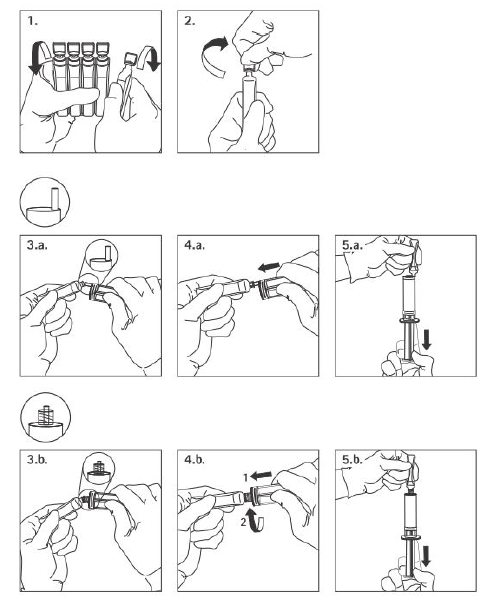 1.

2.

3.a.

4.a.

5.a.

3.b.

4.b.

1

2

5.b.