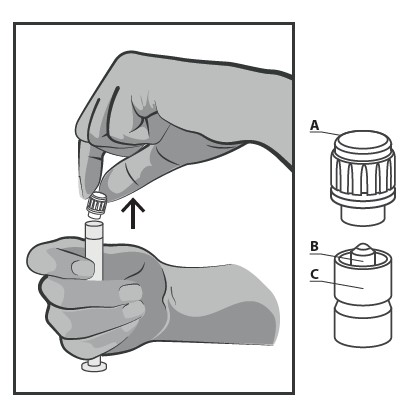 A
B
C