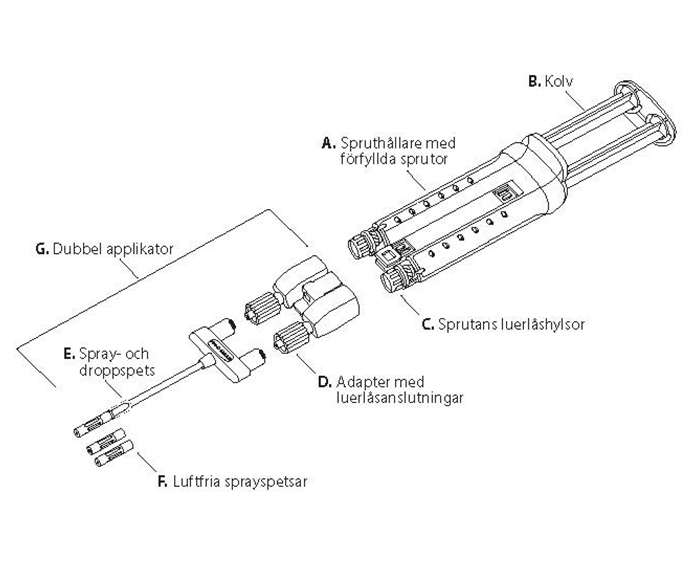 B. Kolv

A. Spruthållare med förfyllda sprutor

G. Dubbel applikator

C. Sprutans luerlåshylsor

E. Spray- och droppspets

D. Adapter med luerlåsanslutningar

F. Luftfria sprayspetsar