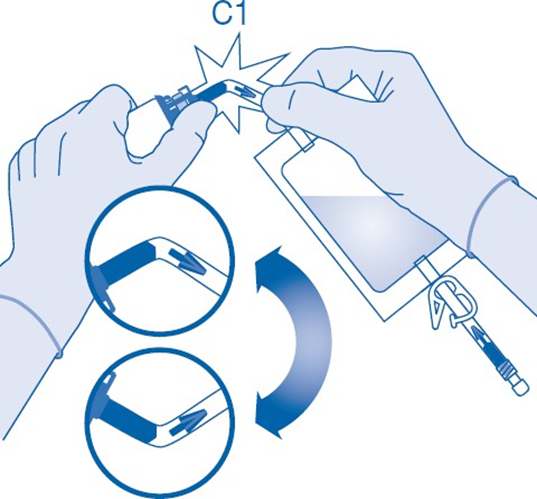 C1