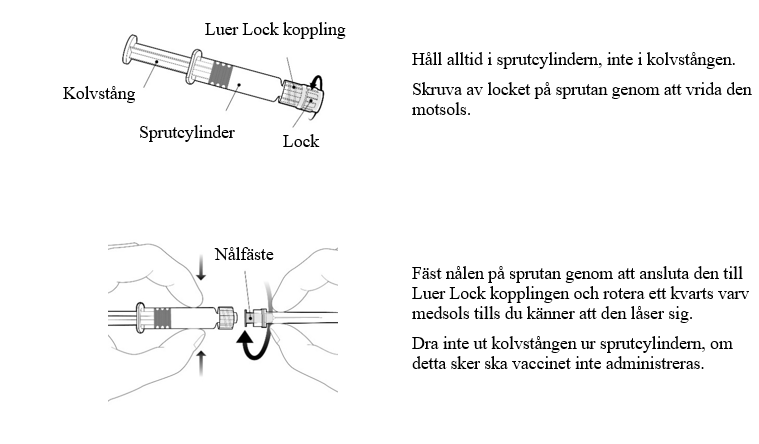 Luer Lock koppling

Kolvstång

Sprutcylinder

Lock

Håll alltid i sprutcylindern, inte i kolvstången.

Skruva av locket på sprutan genom att vrida den motsols.

Nålfäste

Fäst nålen på sprutan genom att ansluta den till Luer Lock kopplingen och rotera ett kvarts varv medsols tills du känner att den låser sig.

Dra inte ut kolvstången ur sprutcylindern, om detta sker ska vaccinet inte administreras.