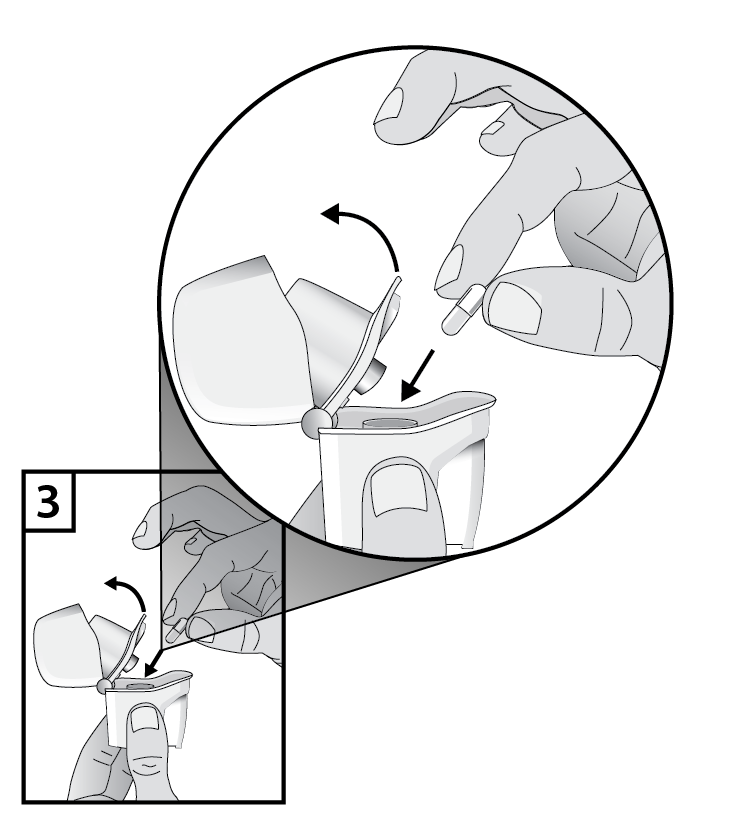 3