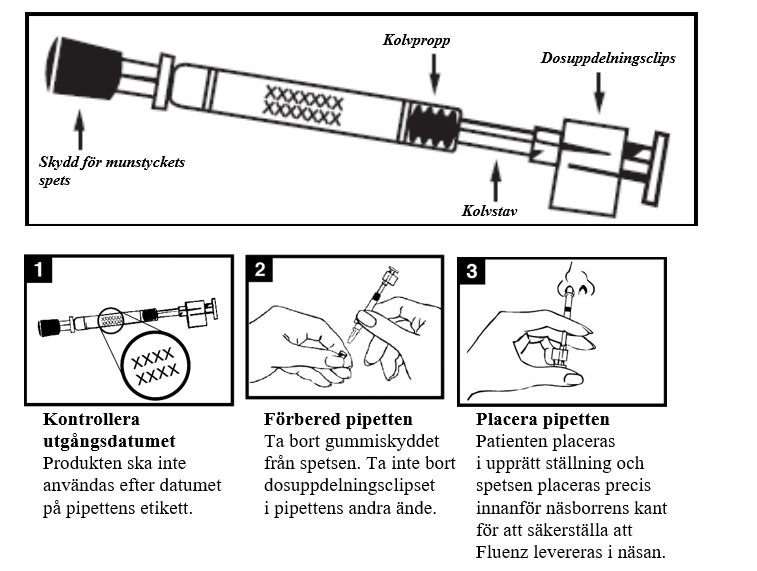 Kolvpropp

Dosuppdelningsclips

XXXXXXX
XXXXXXX

Skydd för munstyckets spets

Kolvstav

1

XXXX
XXXX

2

3

**Kontrollera utgångsdatumet**
Produkten ska inte användas efter datumet på pipettens etikett.

**Förbered pipetten**
Ta bort gummiskyddet från spetsen. Ta inte bort dosuppdelningsclipset i pipettens andra ände.

**Placera pipetten**
Patienten placeras i upprätt ställning och spetsen placeras precis innanför näsborrens kant för att säkerställa att Fluenz levereras i näsan.