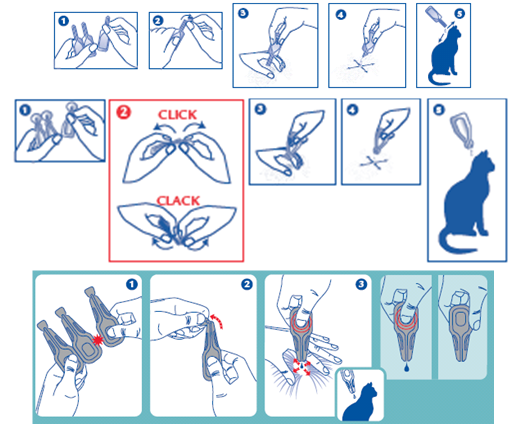 1
2
3
4
5

1
2 CLICK

CLACK
3
4
5

1
2
3