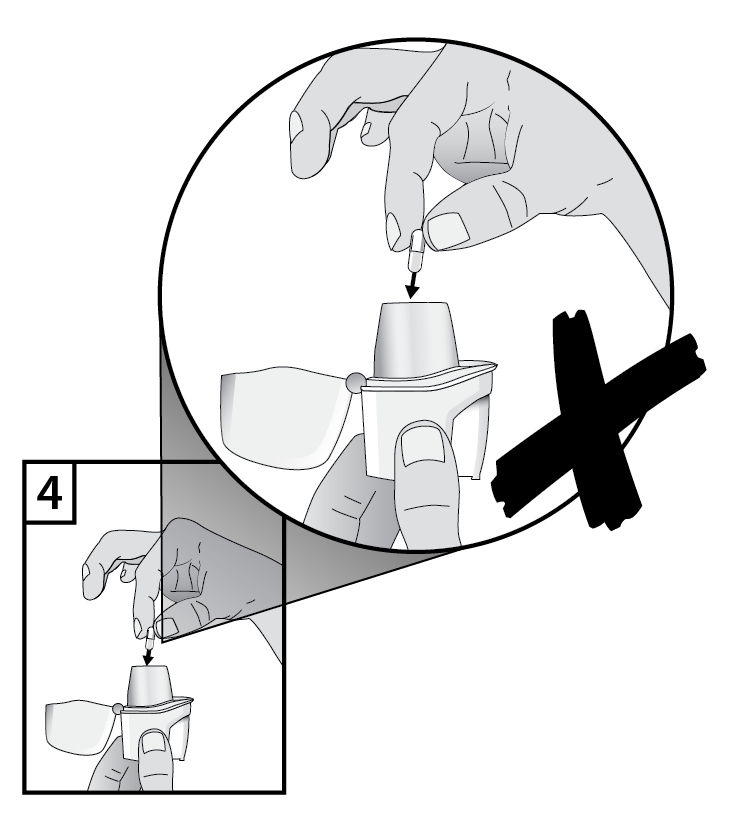 4